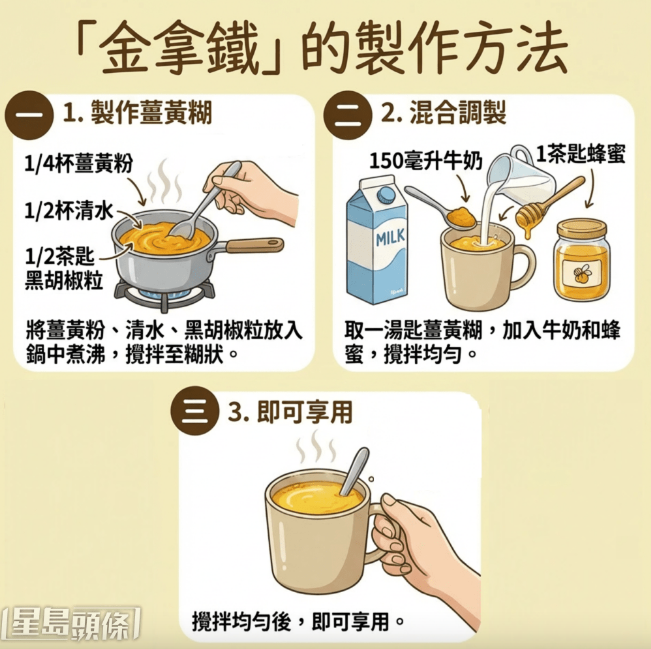 「金拿鐵」的製作方法

一 1. 製作薑黃糊

1/4杯薑黃粉

1/2杯清水

1/2茶匙黑胡椒粒

將薑黃粉、清水、黑胡椒粒放入鍋中煮沸，攪拌至糊狀。

二 2. 混合調製

150毫升牛奶

1茶匙蜂蜜

MILK

取一湯匙薑黃糊，加入牛奶和蜂蜜，攪拌均勻。

三 3. 即可享用

攪拌均勻後，即可享用。

星島頭條